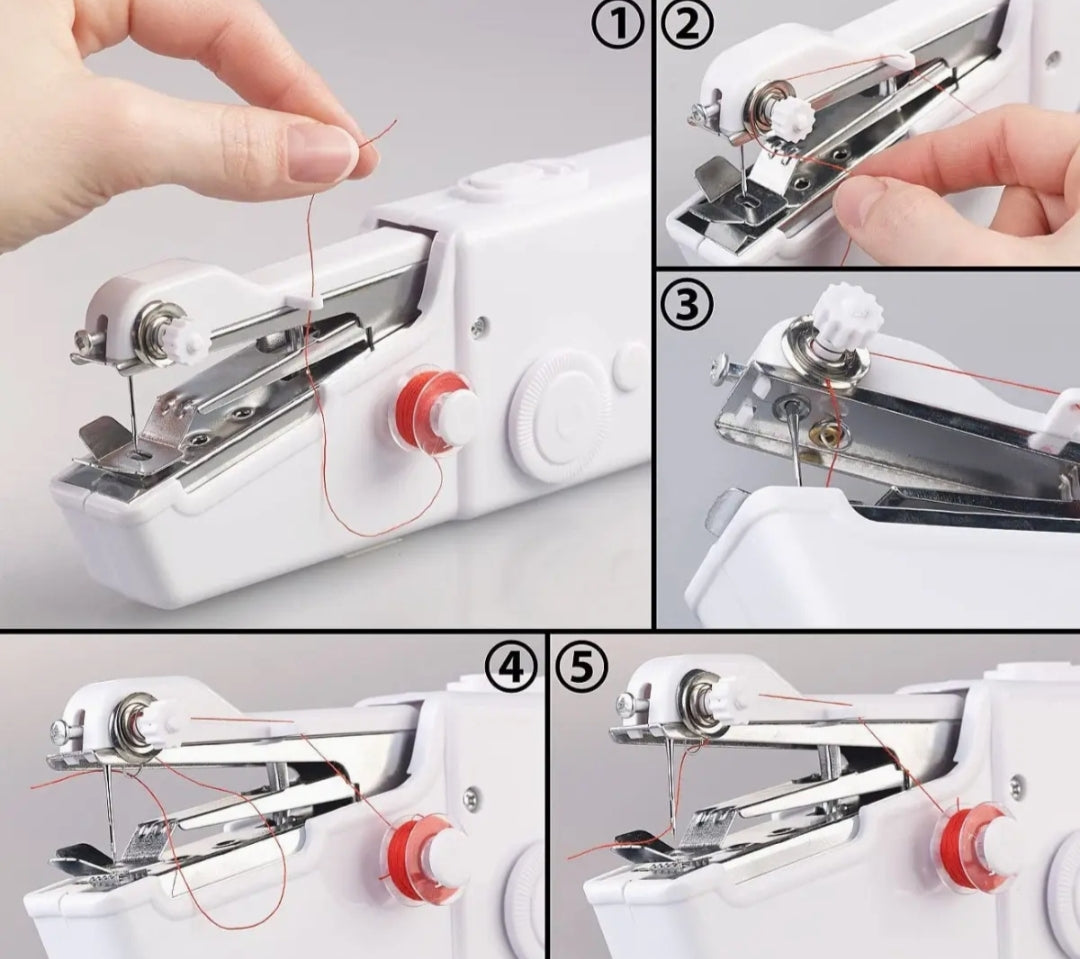 ①
②
③
④
⑤